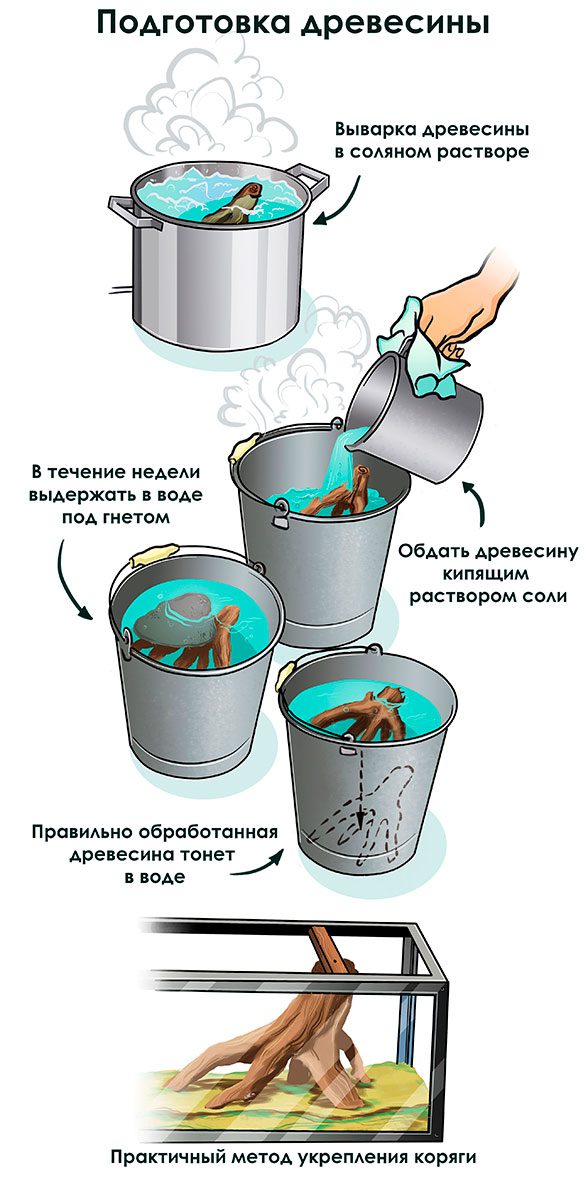 Подготовка древесины

Выварка древесины в соляном растворе

В течение недели выдержать в воде под гнетом

Обдать древесину кипящим раствором соли

Правильно обработанная древесина тонет в воде

Практичный метод укрепления коряги